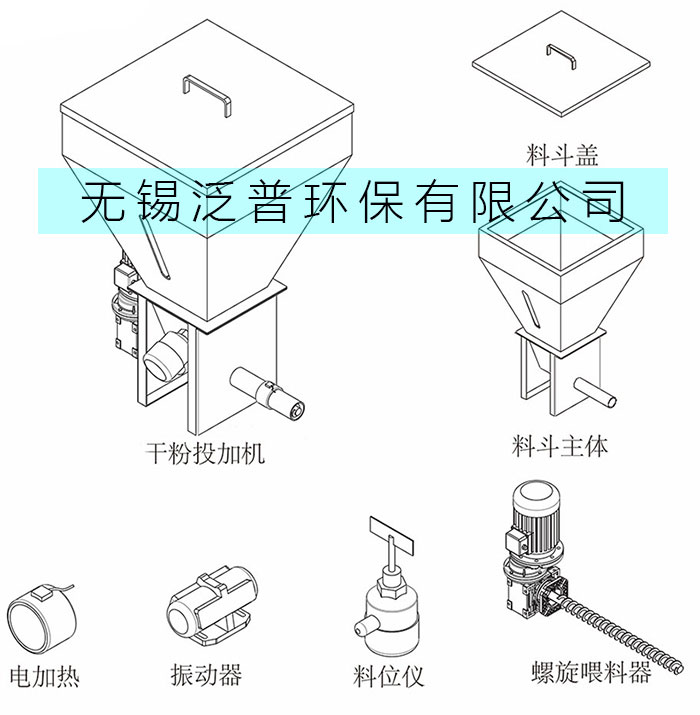 料斗盖

无锡泛普环保有限公司

干粉投加机

料斗主体

电加热

振动器

料位仪

螺旋喂料器